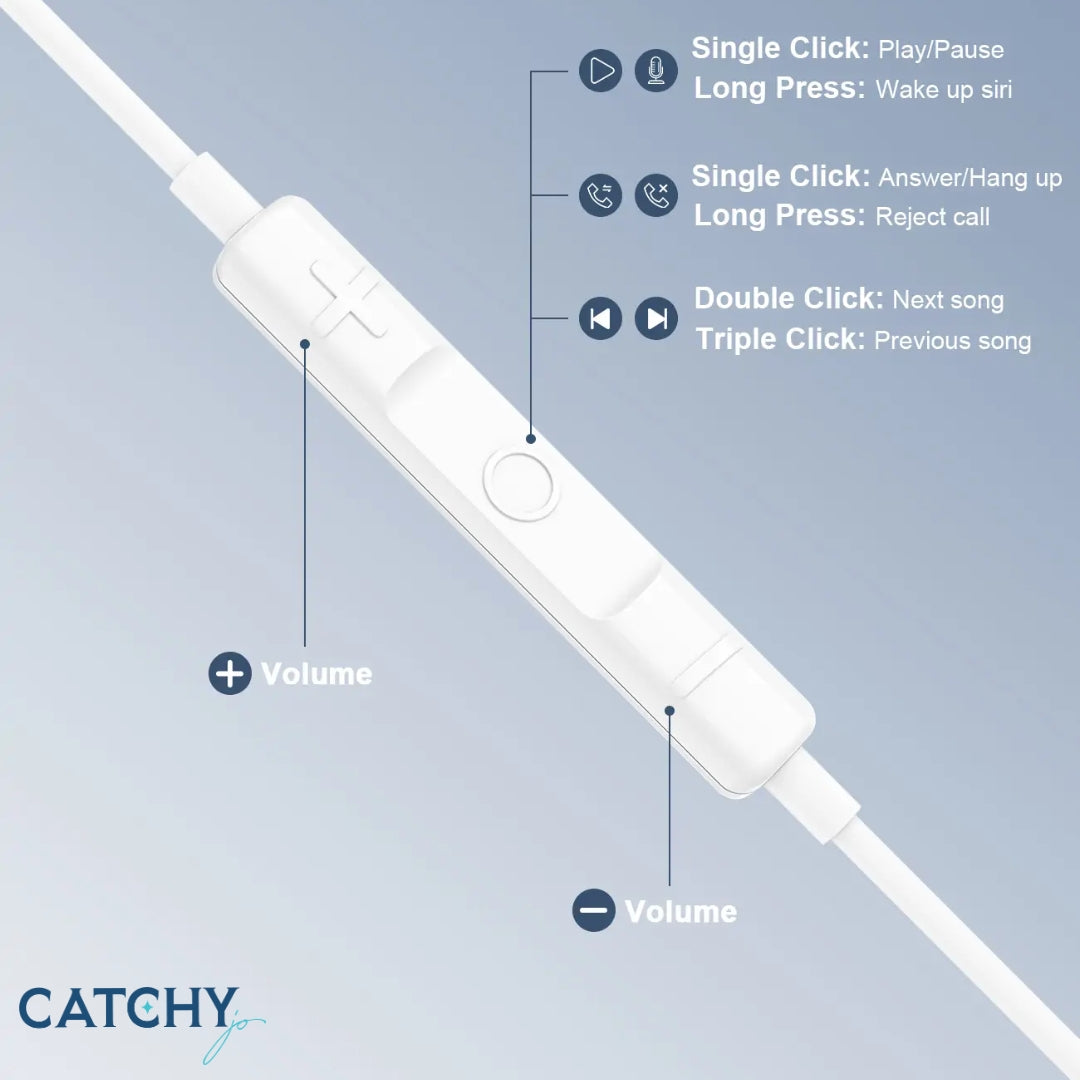 Single Click: Play/Pause
Long Press: Wake up siri

Single Click: Answer/Hang up
Long Press: Reject call

Double Click: Next song
Triple Click: Previous song

Volume

Volume

CATCHY jo