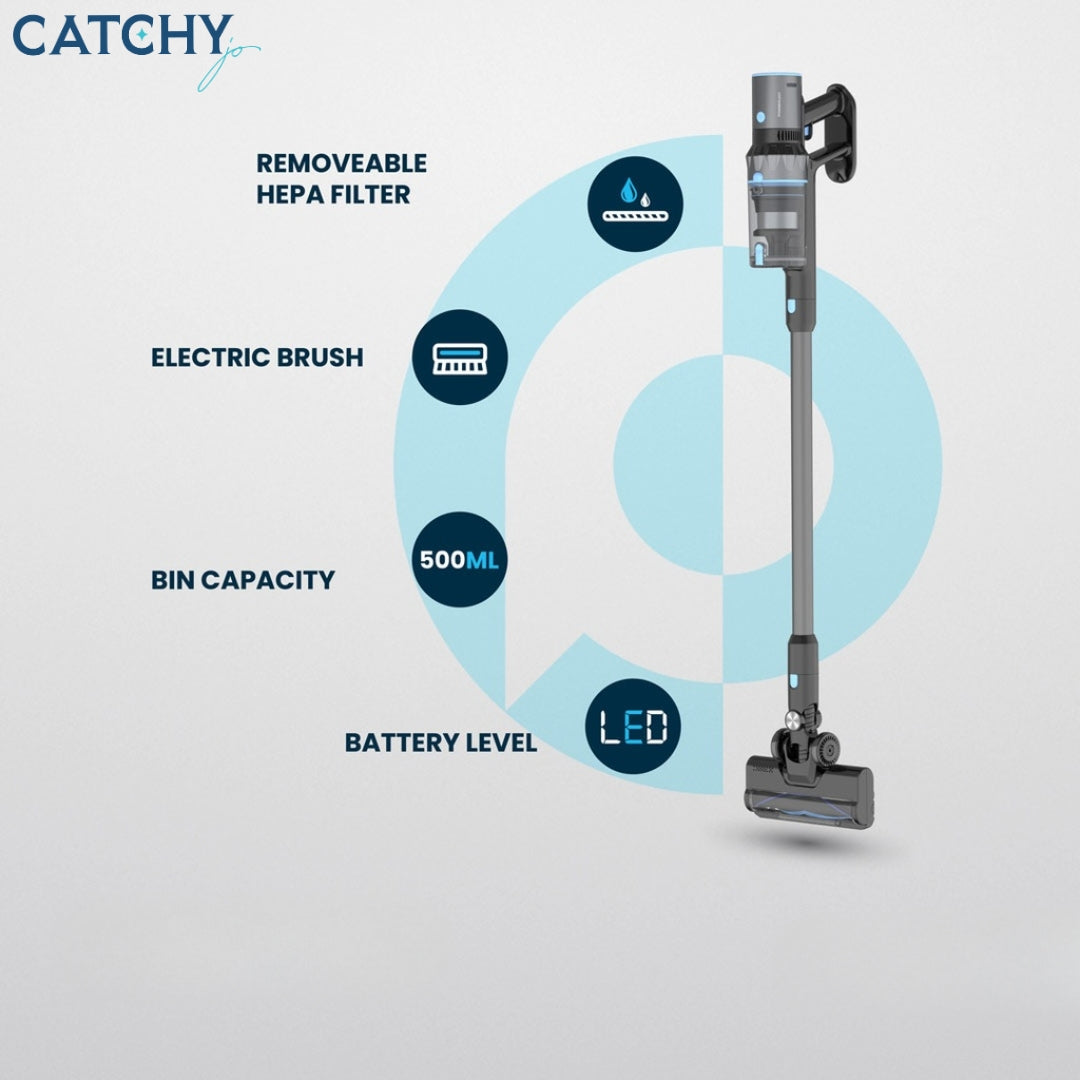 CATCHY jo

REMOVEABLE HEPA FILTER

ELECTRIC BRUSH

BIN CAPACITY

500ML

BATTERY LEVEL

LED