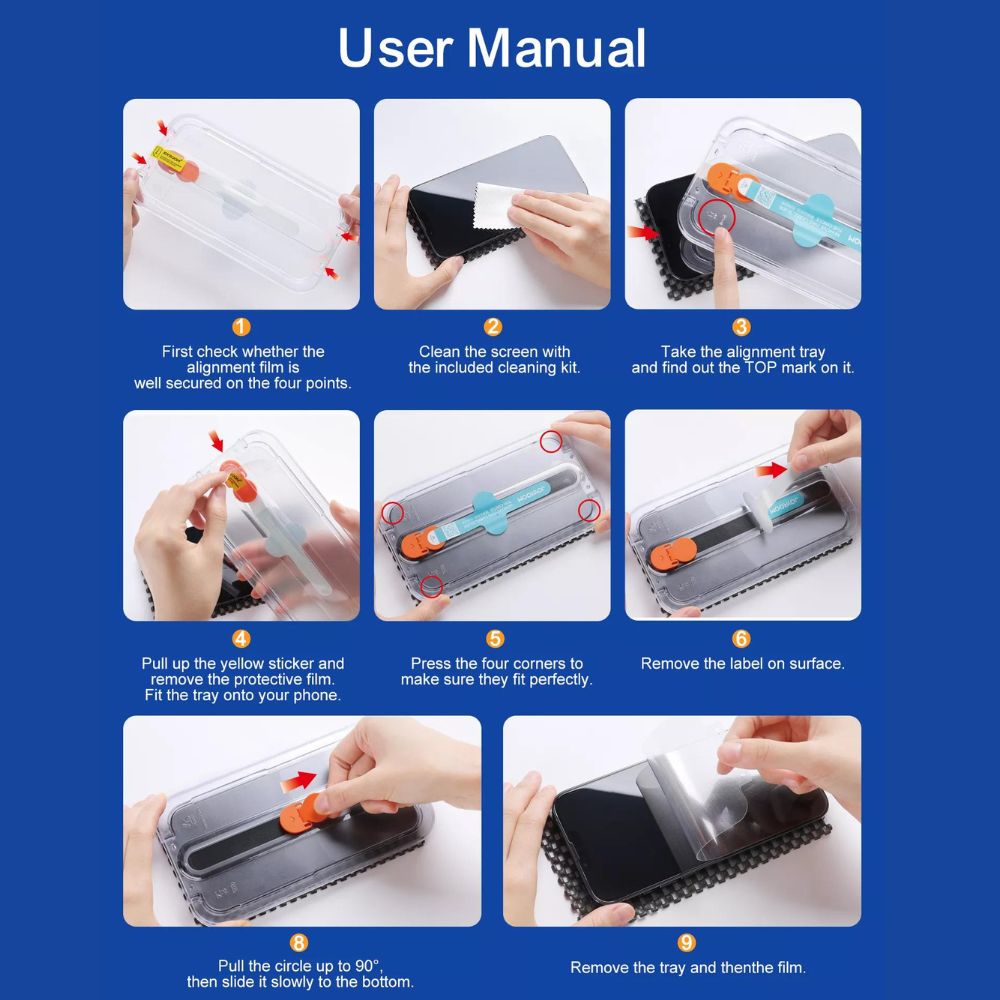 User Manual

1
First check whether the alignment film is well secured on the four points.

2
Clean the screen with the included cleaning kit.

3
Take the alignment tray and find out the TOP mark on it.

4
Pull up the yellow sticker and remove the protective film. Fit the tray onto your phone.

5
Press the four corners to make sure they fit perfectly.

6
Remove the label on surface.

8
Pull the circle up to 90°, then slide it slowly to the bottom.

9
Remove the tray and thenthe film.